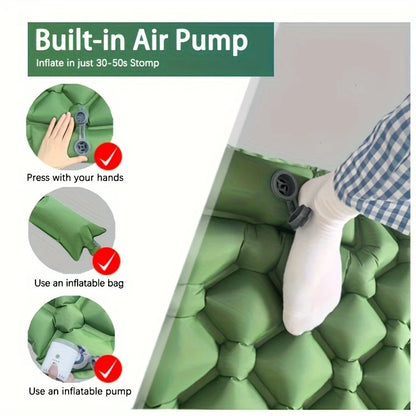 Built-in Air Pump

Inflate in just 30-50s Stomp

Press with your hands

Use an inflatable bag

Use an inflatable pump